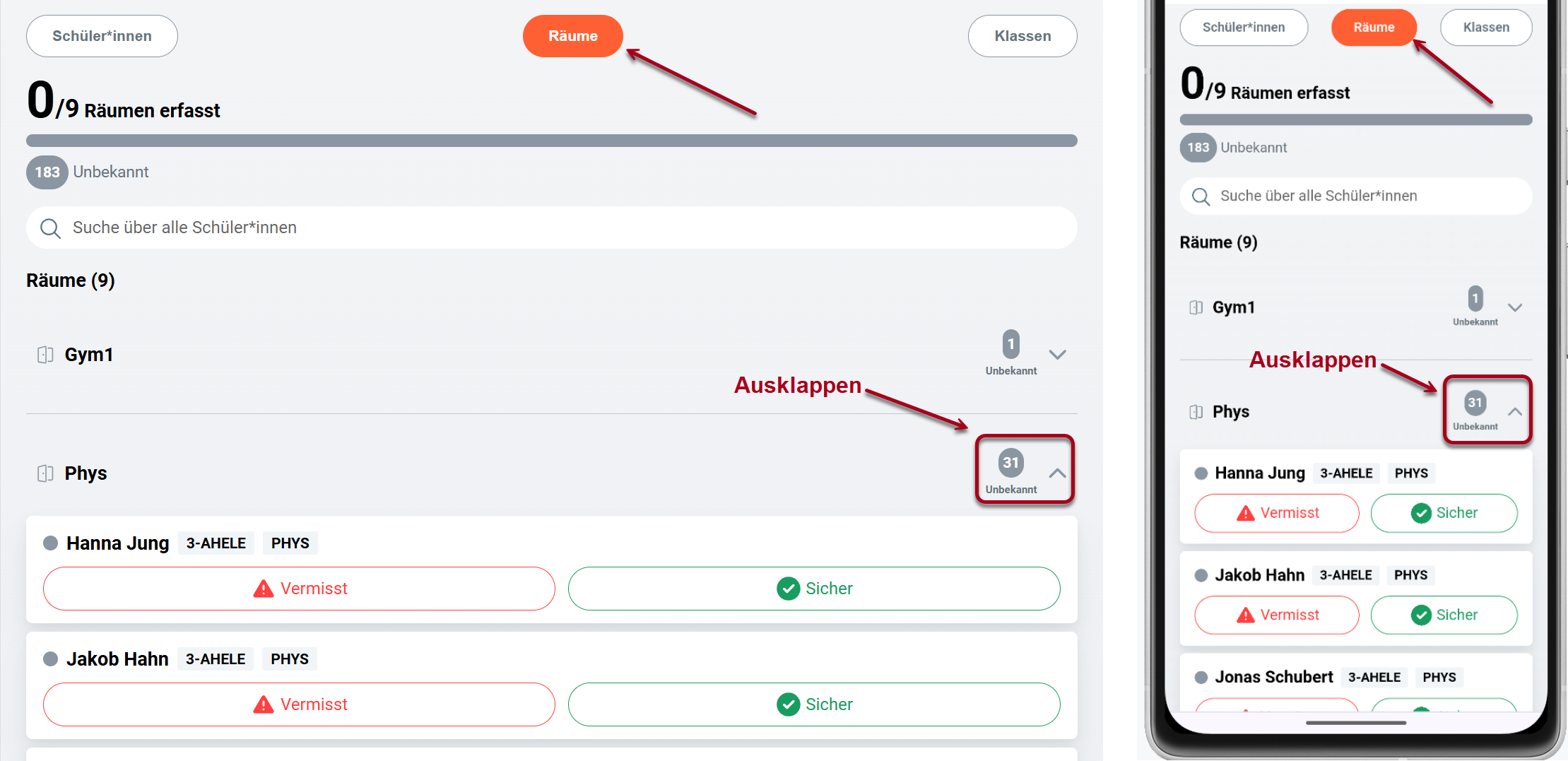 Schüler*innen Räume Klassen

0/9 Räumen erfasst

183 Unbekannt

Suche über alle Schüler*innen

Räume (9)

Gym1 1 Unbekannt

Ausklappen

Phys 31 Unbekannt

Hanna Jung 3-AHELE PHYS
Vermisst Sicher

Jakob Hahn 3-AHELE PHYS
Vermisst Sicher

Schüler*innen Räume Klassen

0/9 Räumen erfasst

183 Unbekannt

Suche über alle Schüler*innen

Räume (9)

Gym1 1 Unbekannt

Ausklappen

Phys 31 Unbekannt

Hanna Jung 3-AHELE PHYS
Vermisst Sicher

Jakob Hahn 3-AHELE PHYS
Vermisst Sicher

Jonas Schubert 3-AHELE PHYS